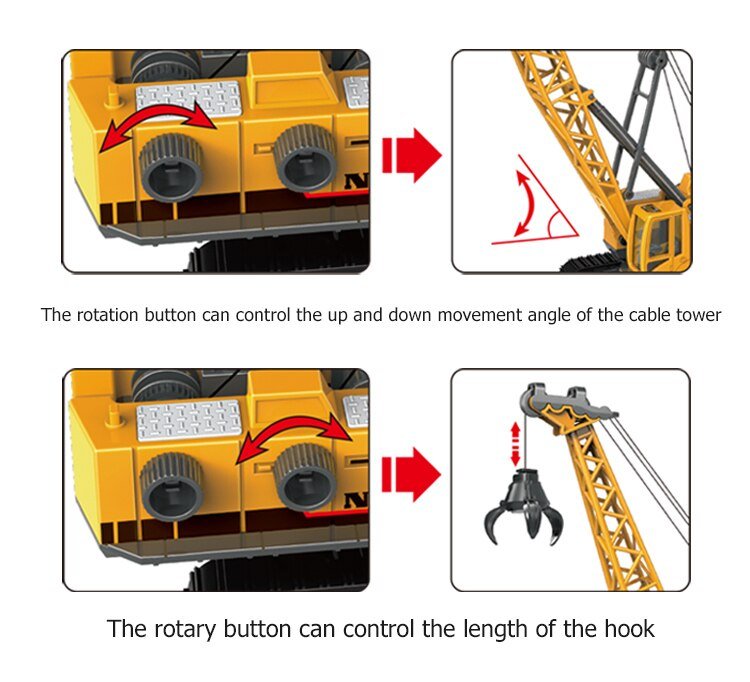 N

The rotation button can control the up and down movement angle of the cable tower

N

The rotary button can control the length of the hook