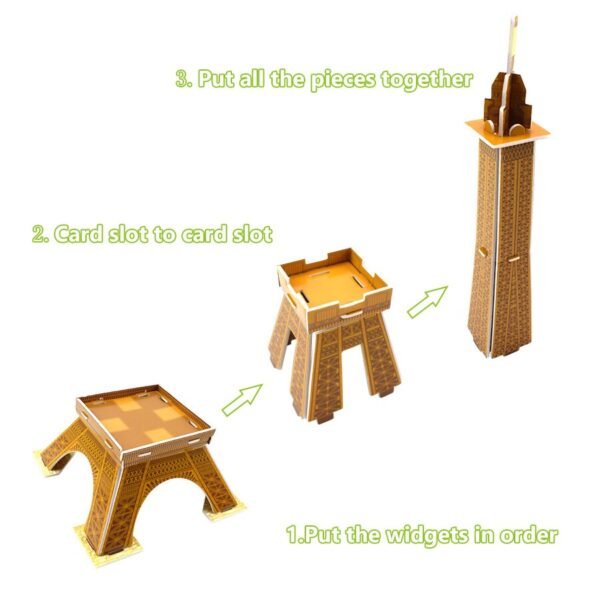 3. Put all the pieces together

2. Card slot to card slot

1.Put the widgets in order